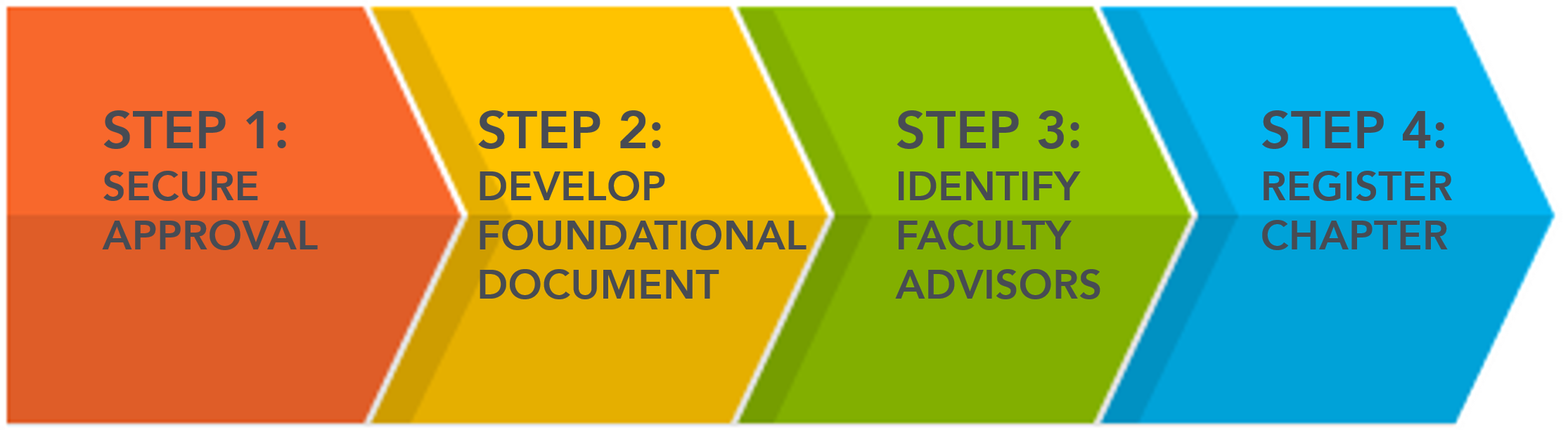 STEP 1:
SECURE APPROVAL

STEP 2:
DEVELOP FOUNDATIONAL DOCUMENT

STEP 3:
IDENTIFY FACULTY ADVISORS

STEP 4:
REGISTER CHAPTER